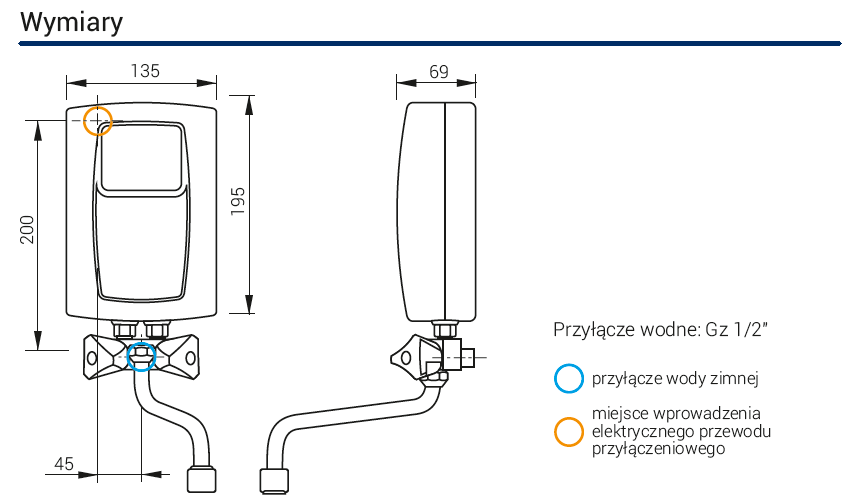 Wymiary

135

200

195

45

69

Przyłącze wodne: Gz 1/2"

przyłącze wody zimnej

miejsce wprowadzenia elektrycznego przewodu przyłączeniowego