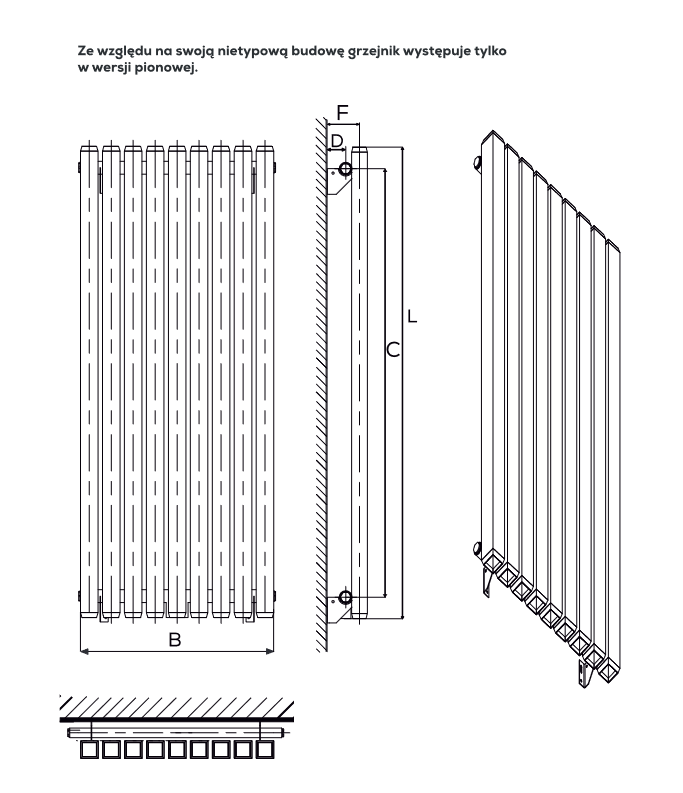 Ze względu na swoją nietypową budowę grzejnik występuje tylko w wersji pionowej.

F
D
L
C
B