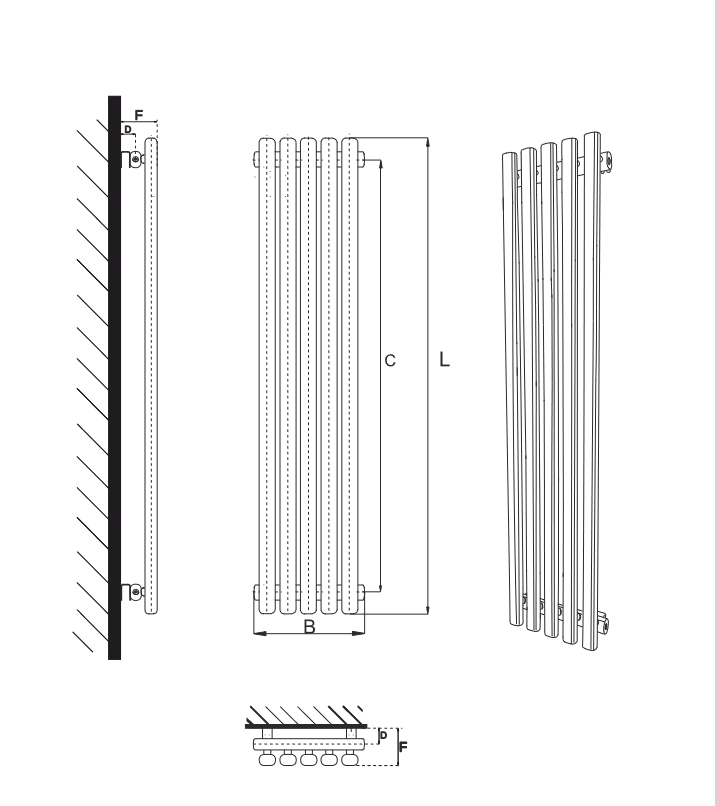 F
D
C
L
B
D
F