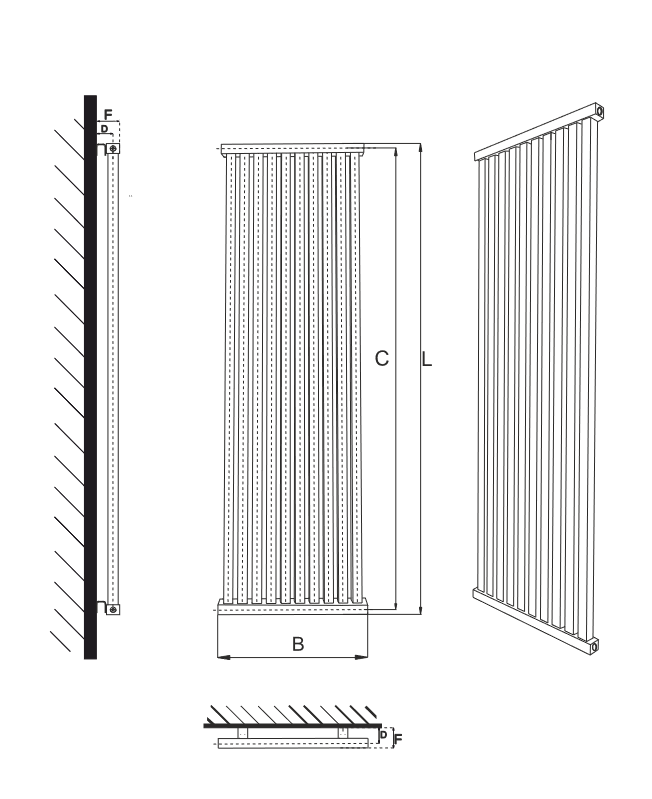 F
D
C
L
B
D
F