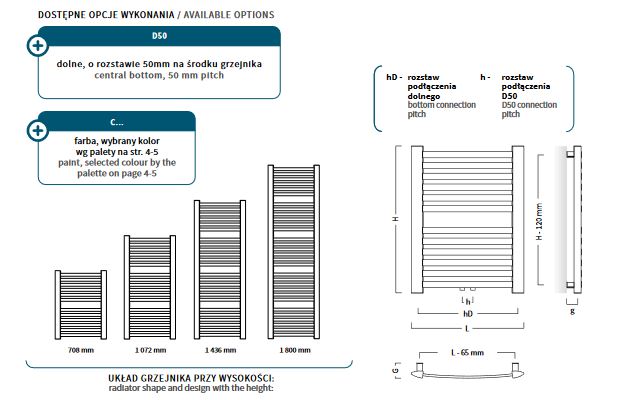 DOSTĘPNE OPCJE WYKONANIA / AVAILABLE OPTIONS

D50

dolne, o rozstawie 50mm na środku grzejnika
central bottom, 50 mm pitch

C...

farba, wybrany kolor wg palety na str. 4-5
paint, selected colour by the palette on page 4-5

708 mm
1 072 mm
1 436 mm
1 800 mm

UKŁAD GRZEJNIKA PRZY WYSOKOŚCI:
radiator shape and design with the height:

hD - rozstaw podłączenia dolnego
bottom connection pitch

h - rozstaw podłączenia D50
D50 connection pitch

H
H - 120 mm
h
hD
L
g
L - 65 mm
G