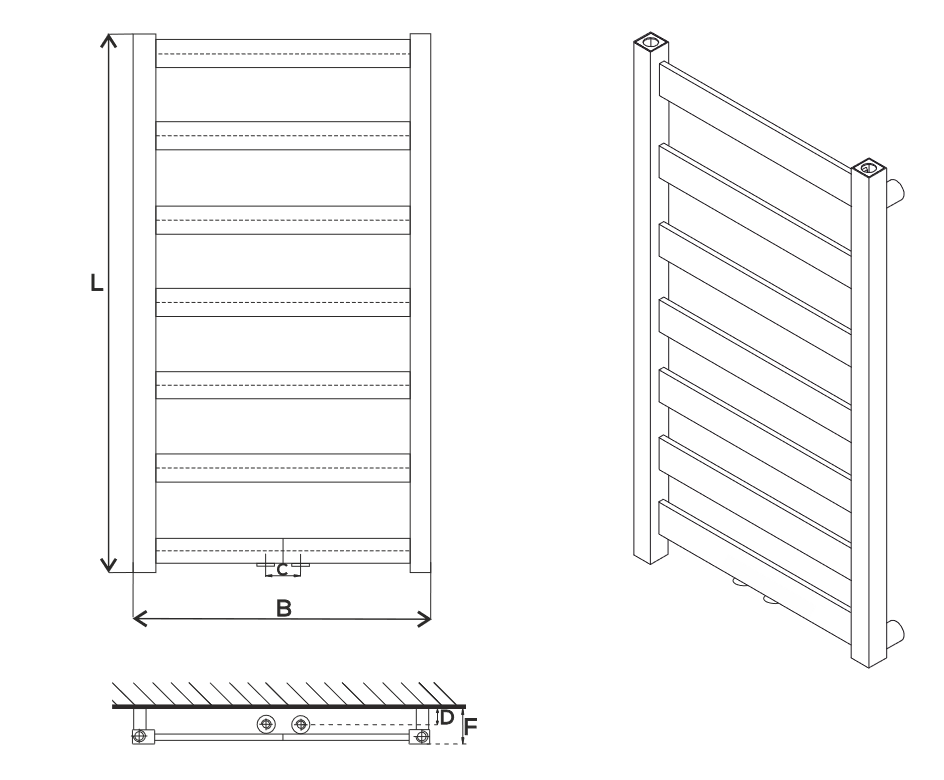 L

C

B

D

F